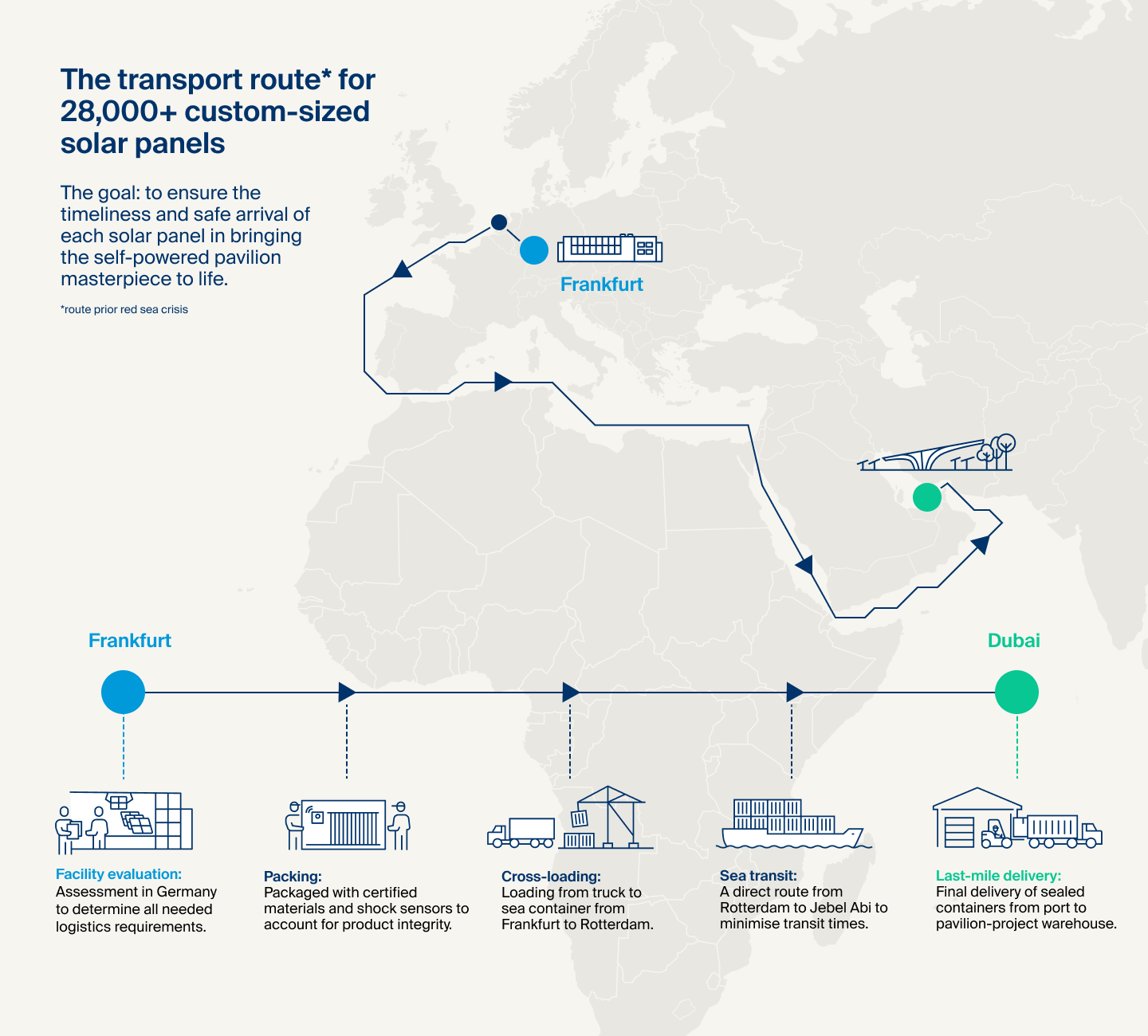 The transport route* for 28,000+ custom-sized solar panels

The goal: to ensure the timeliness and safe arrival of each solar panel in bringing the self-powered pavilion masterpiece to life.

*route prior red sea crisis

Frankfurt

Frankfurt

Dubai

Facility evaluation:
Assessment in Germany to determine all needed logistics requirements.

Packing:
Packaged with certified materials and shock sensors to account for product integrity.

Cross-loading:
Loading from truck to sea container from Frankfurt to Rotterdam.

Sea transit:
A direct route from Rotterdam to Jebel Abi to minimise transit times.

Last-mile delivery:
Final delivery of sealed containers from port to pavilion-project warehouse.